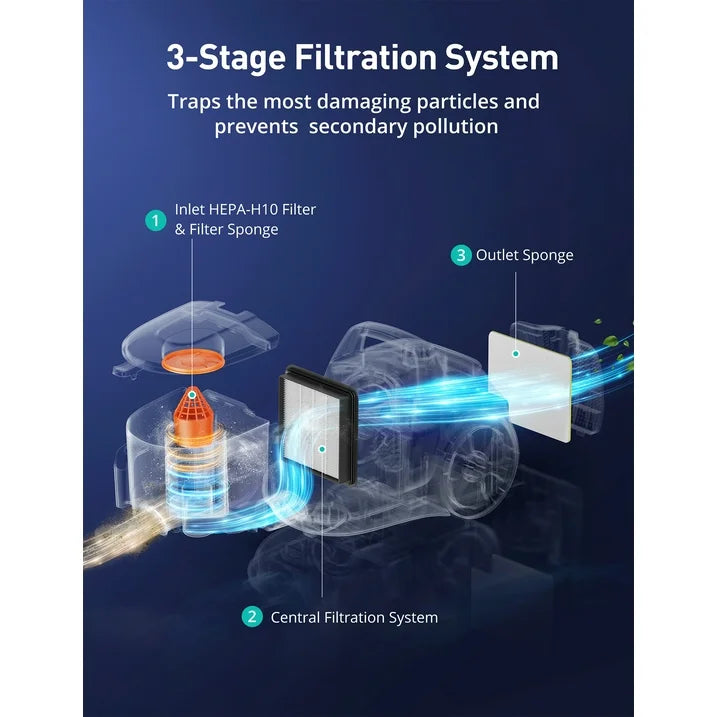 3-Stage Filtration System

Traps the most damaging particles and prevents secondary pollution

1 Inlet HEPA-H10 Filter & Filter Sponge

3 Outlet Sponge

2 Central Filtration System